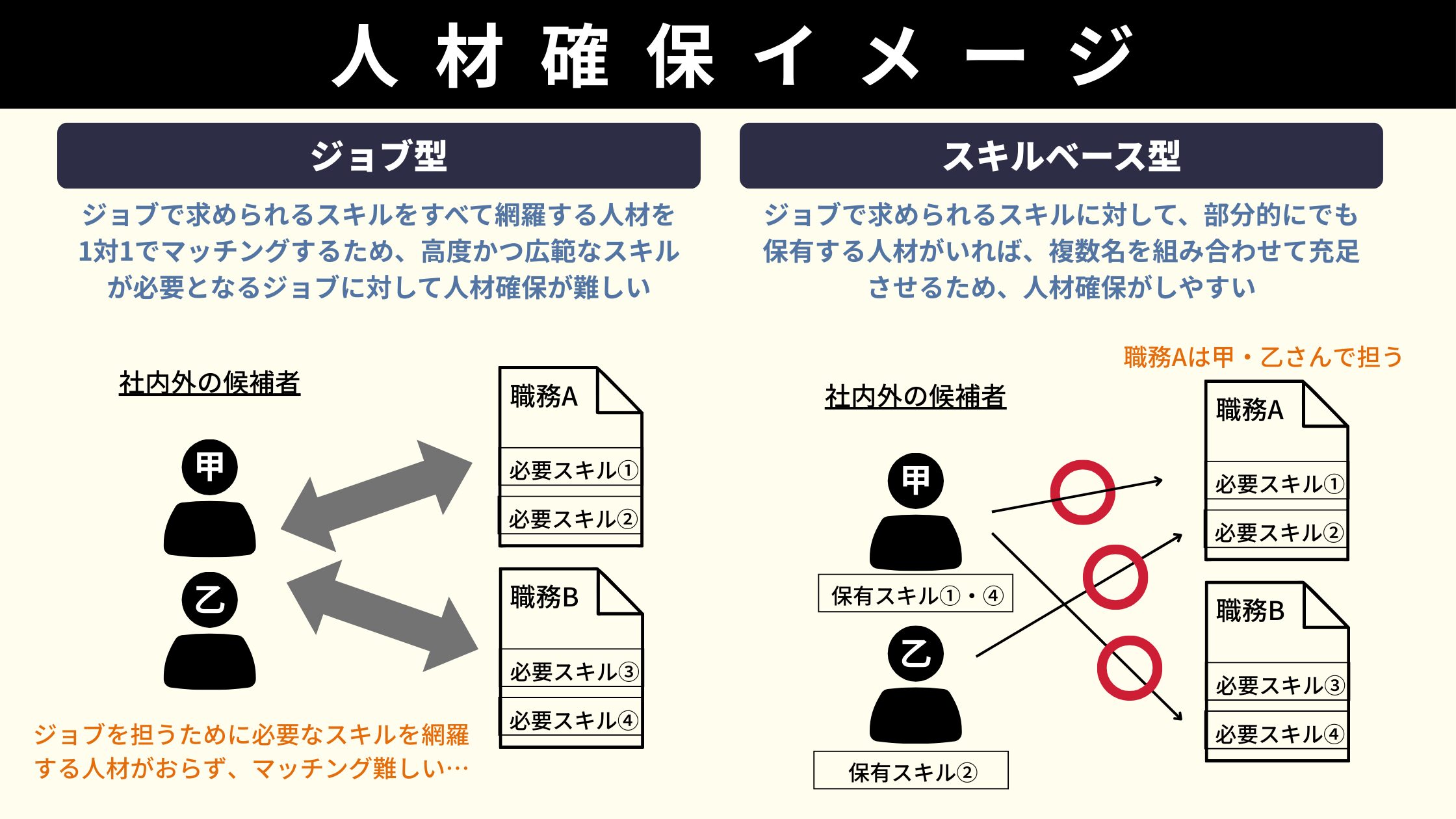 人材確保イメージ

ジョブ型

ジョブで求められるスキルをすべて網羅する人材を1対1でマッチングするため、高度かつ広範なスキルが必要となるジョブに対して人材確保が難しい

社内外の候補者

甲

乙

職務A

必要スキル①

必要スキル②

職務B

必要スキル③

必要スキル④

ジョブを担うために必要なスキルを網羅する人材がおらず、マッチング難しい…

スキルベース型

ジョブで求められるスキルに対して、部分的にでも保有する人材がいれば、複数名を組み合わせて充足させるため、人材確保がしやすい

職務Aは甲・乙さんで担う

社内外の候補者

甲

保有スキル①・④

乙

保有スキル②

職務A

必要スキル①

必要スキル②

職務B

必要スキル③

必要スキル④