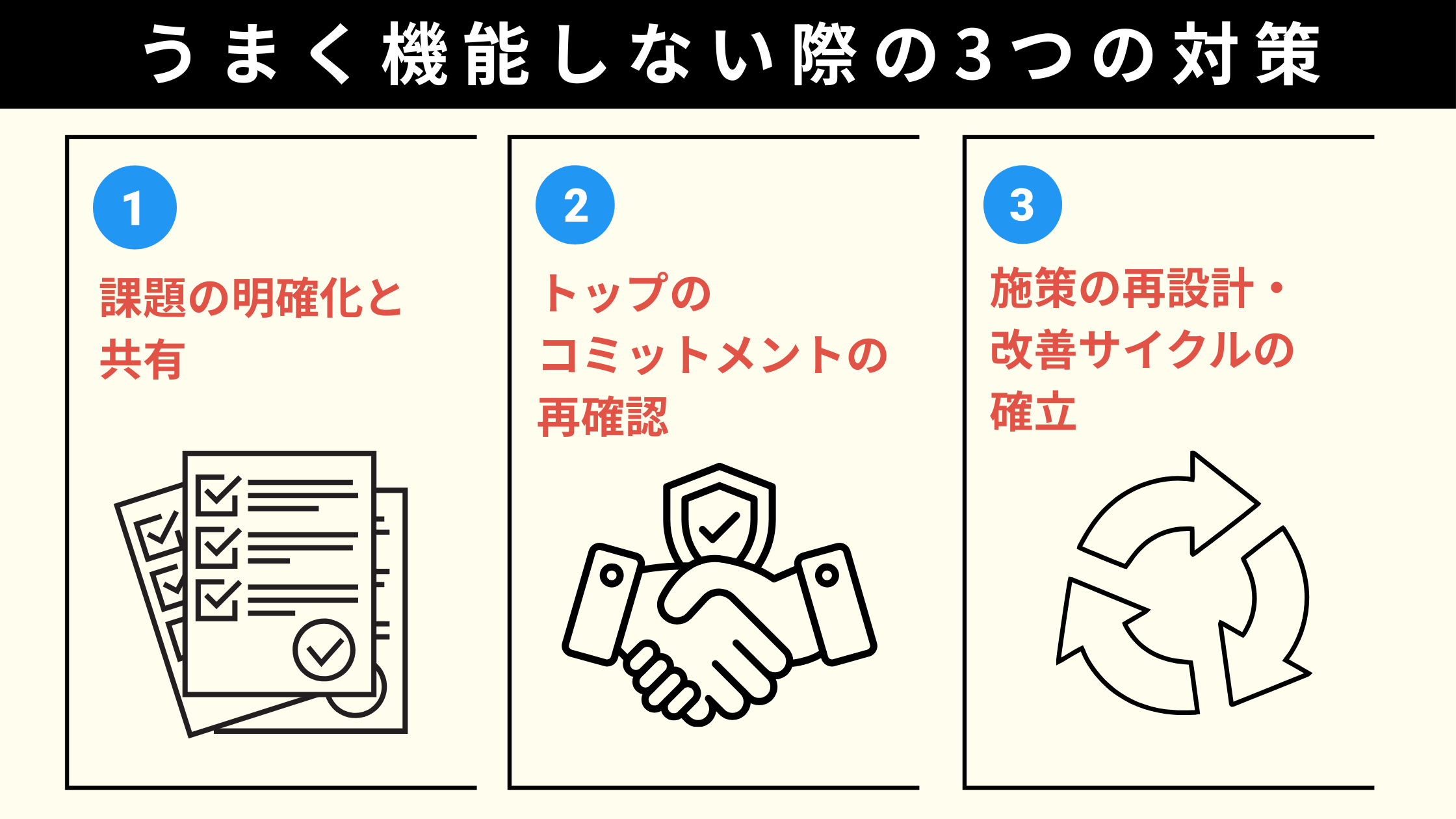 うまく機能しない際の3つの対策

1

課題の明確化と共有

2

トップのコミットメントの再確認

3

施策の再設計・改善サイクルの確立